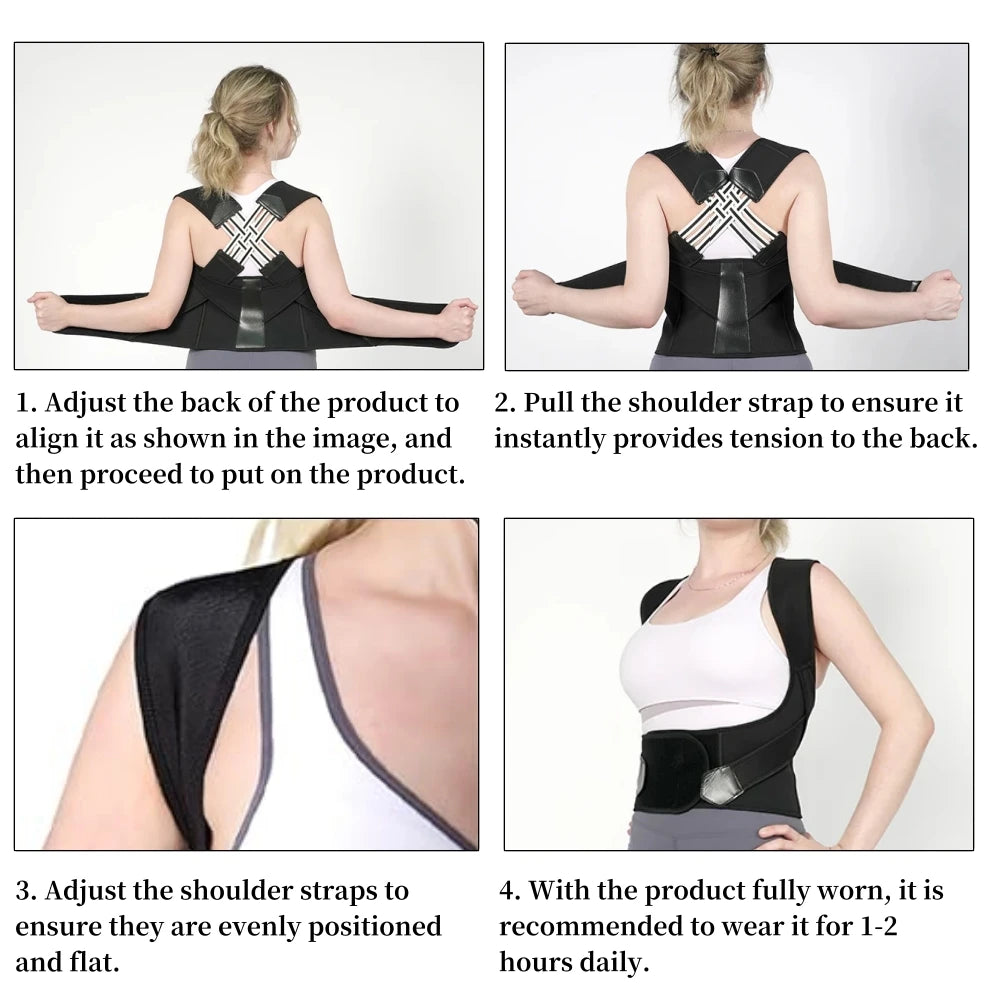 1. Adjust the back of the product to align it as shown in the image, and then proceed to put on the product.

2. Pull the shoulder strap to ensure it instantly provides tension to the back.

3. Adjust the shoulder straps to ensure they are evenly positioned and flat.

4. With the product fully worn, it is recommended to wear it for 1-2 hours daily.